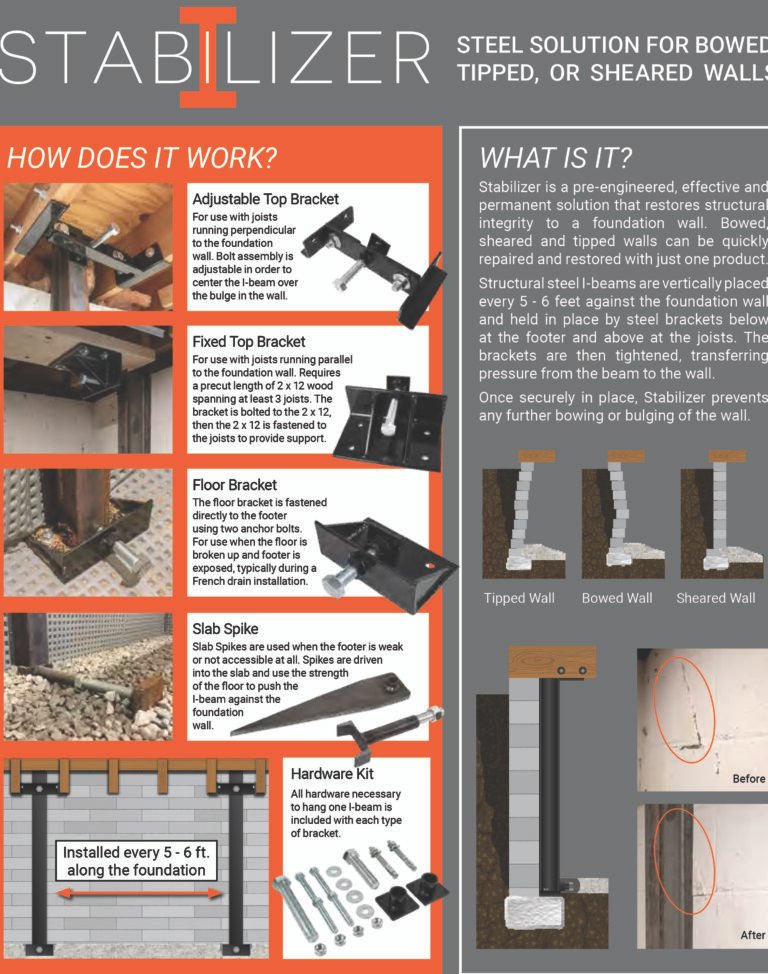 STABILIZER

STEEL SOLUTION FOR BOWED TIPPED, OR SHEARED WALLS

HOW DOES IT WORK?

Adjustable Top Bracket
For use with joists running perpendicular to the foundation wall. Bolt assembly is adjustable in order to center the I-beam over the bulge in the wall.

Fixed Top Bracket
For use with joists running parallel to the foundation wall. Requires a precut length of 2 x 12 wood spanning at least 3 joists. The bracket is bolted to the 2 x 12, then the 2 x 12 is fastened to the joists to provide support.

Floor Bracket
The floor bracket is fastened directly to the footer using two anchor bolts. For use when the floor is broken up and footer is exposed, typically during a French drain installation.

Slab Spike
Slab Spikes are used when the footer is weak or not accessible at all. Spikes are driven into the slab and use the strength of the floor to push the I-beam against the foundation wall.

Installed every 5 - 6 ft. along the foundation

Hardware Kit
All hardware necessary to hang one I-beam is included with each type of bracket.

WHAT IS IT?

Stabilizer is a pre-engineered, effective and permanent solution that restores structural integrity to a foundation wall. Bowed, sheared and tipped walls can be quickly repaired and restored with just one product.

Structural steel I-beams are vertically placed every 5 - 6 feet against the foundation wall and held in place by steel brackets below at the footer and above at the joists. The brackets are then tightened, transferring pressure from the beam to the wall.

Once securely in place, Stabilizer prevents any further bowing or bulging of the wall.

Tipped Wall
Bowed Wall
Sheared Wall

Before

After